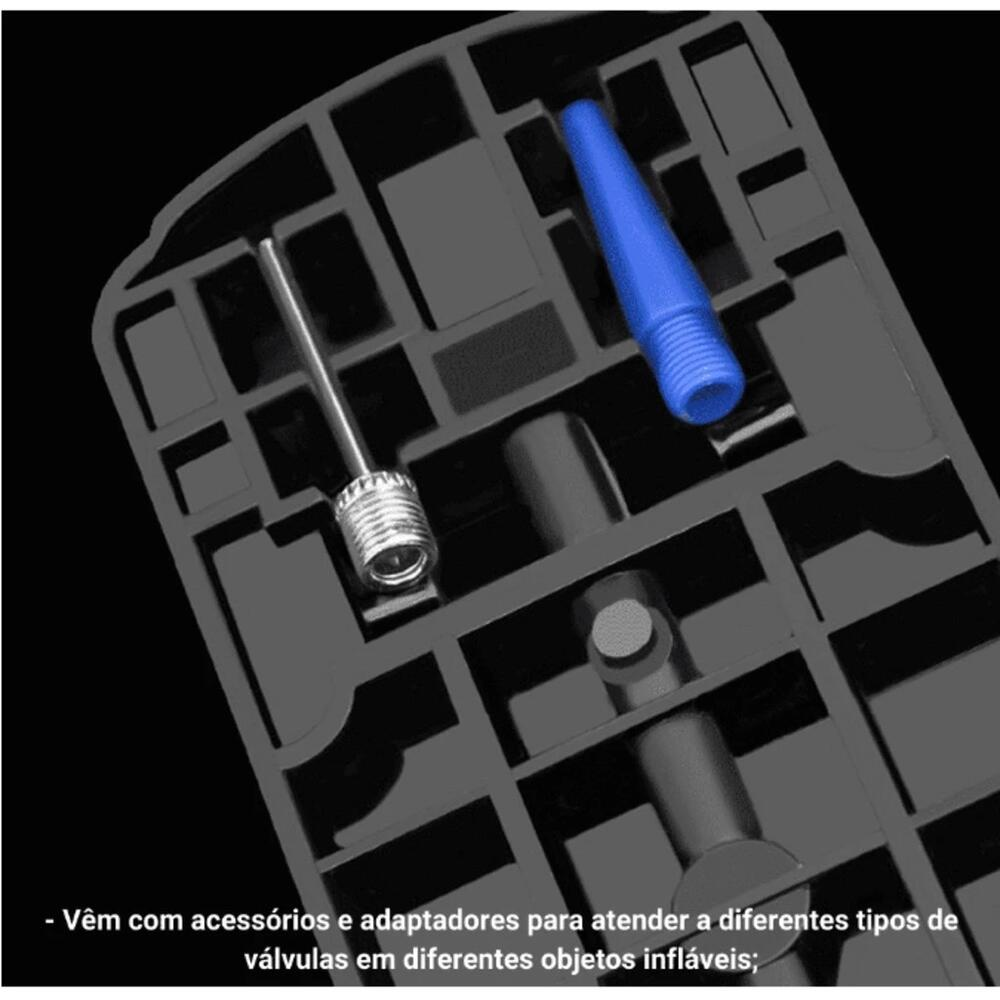 - Vêm com acessórios e adaptadores para atender a diferentes tipos de válvulas em diferentes objetos infláveis;